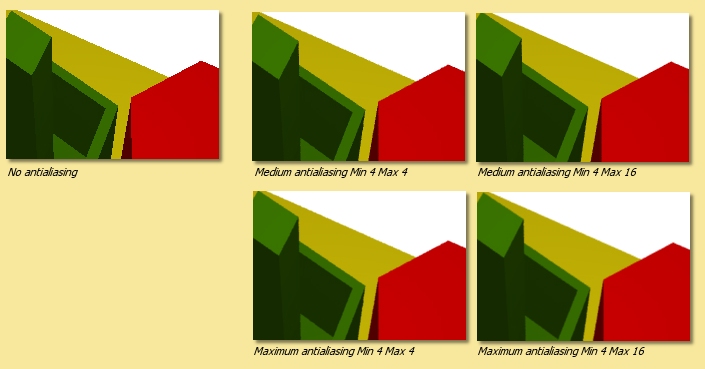 No antialiasing

Medium antialiasing Min 4 Max 4

Medium antialiasing Min 4 Max 16

Maximum antialiasing Min 4 Max 4

Maximum antialiasing Min 4 Max 16