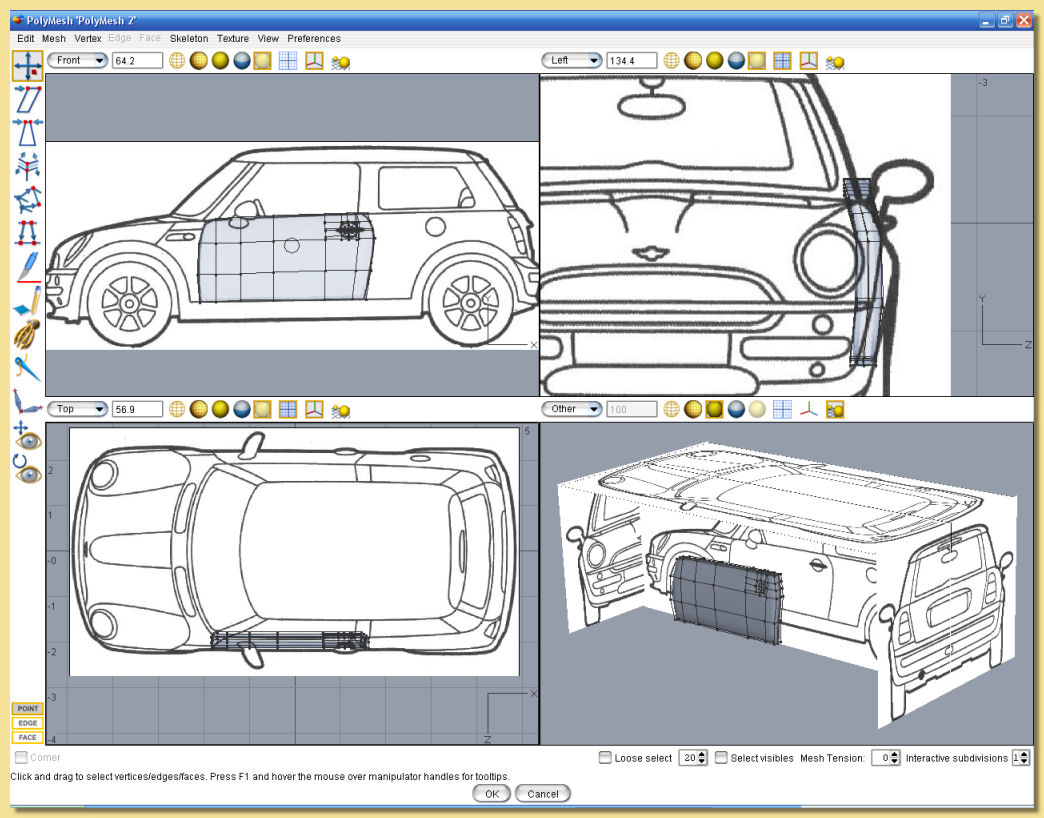 PolyMesh 'PolyMesh 2'

Edit Mesh Vertex Edge Face Skeleton Texture View Preferences

Front 64.2

Left 134.4

-3

Y

Z

X

Top 56.9

Other 100

5

2

1

0

-1

-2

-3

-4

X

Z

POINT
EDGE
FACE

Corner

Loose select 20

Select visibles

Mesh Tension: 0

Interactive subdivisions 1

Click and drag to select vertices/edges/faces. Press F1 and hover the mouse over manipulator handles for tooltips.

OK Cancel